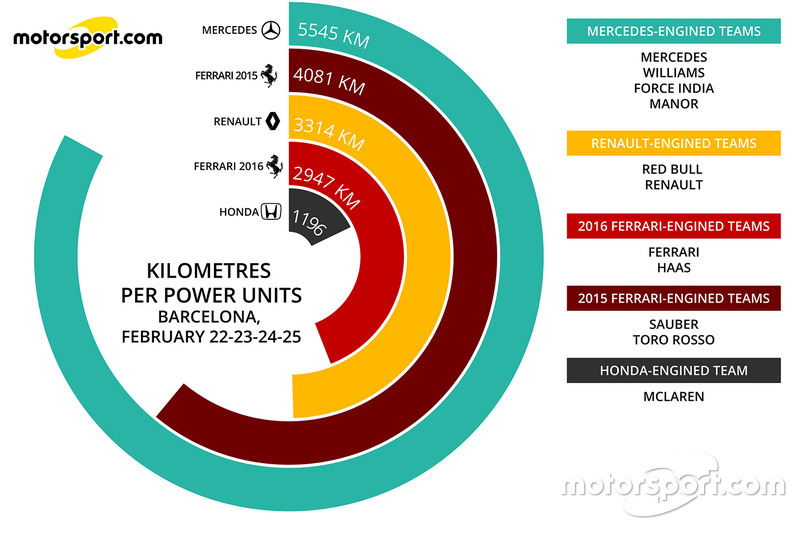 motorsport.com

MERCEDES
5545 KM
FERRARI 2015
4081 KM
RENAULT
3314 KM
FERRARI 2016
2947 KM
HONDA
1196

KILOMETRES PER POWER UNITS
BARCELONA, FEBRUARY 22-23-24-25

MERCEDES-ENGINED TEAMS
MERCEDES
WILLIAMS
FORCE INDIA
MANOR

RENAULT-ENGINED TEAMS
RED BULL
RENAULT

2016 FERRARI-ENGINED TEAMS
FERRARI
HAAS

2015 FERRARI-ENGINED TEAMS
SAUBER
TORO ROSSO

HONDA-ENGINED TEAM
MCLAREN

motorsport.com