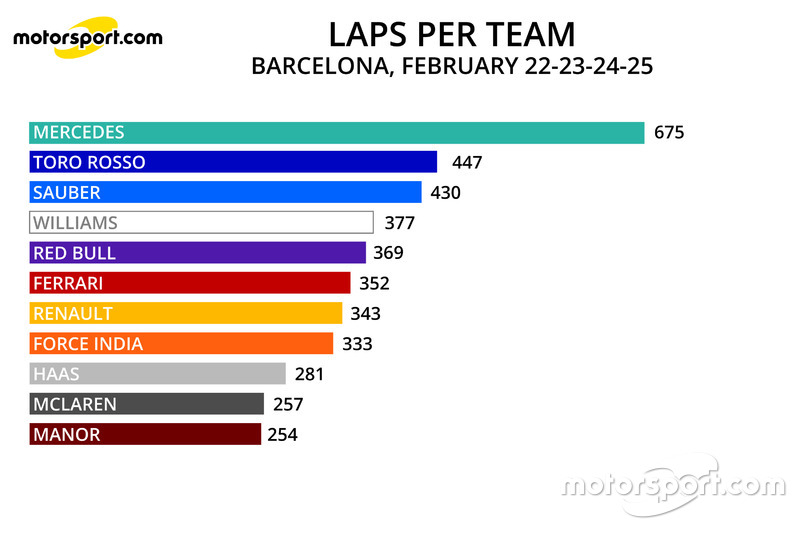 motorsport.com

LAPS PER TEAM
BARCELONA, FEBRUARY 22-23-24-25

MERCEDES 675
TORO ROSSO 447
SAUBER 430
WILLIAMS 377
RED BULL 369
FERRARI 352
RENAULT 343
FORCE INDIA 333
HAAS 281
MCLAREN 257
MANOR 254

motorsport.com